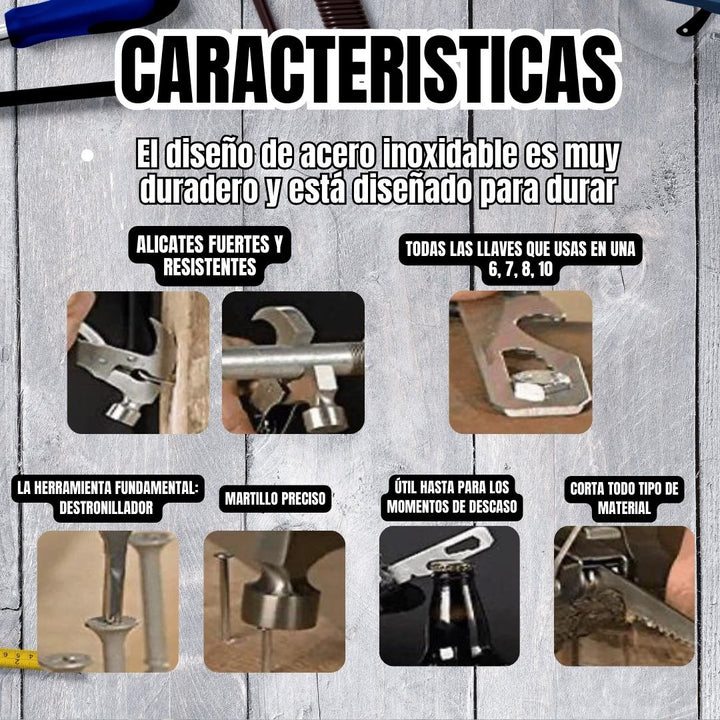 CARACTERISTICAS

El diseño de acero inoxidable es muy duradero y está diseñado para durar

ALICATES FUERTES Y RESISTENTES

TODAS LAS LLAVES QUE USAS EN UNA 6, 7, 8, 10

LA HERRAMIENTA FUNDAMENTAL: DESTRONILLADOR

MARTILLO PRECISO

ÚTIL HASTA PARA LOS MOMENTOS DE DESCASO

CORTA TODO TIPO DE MATERIAL