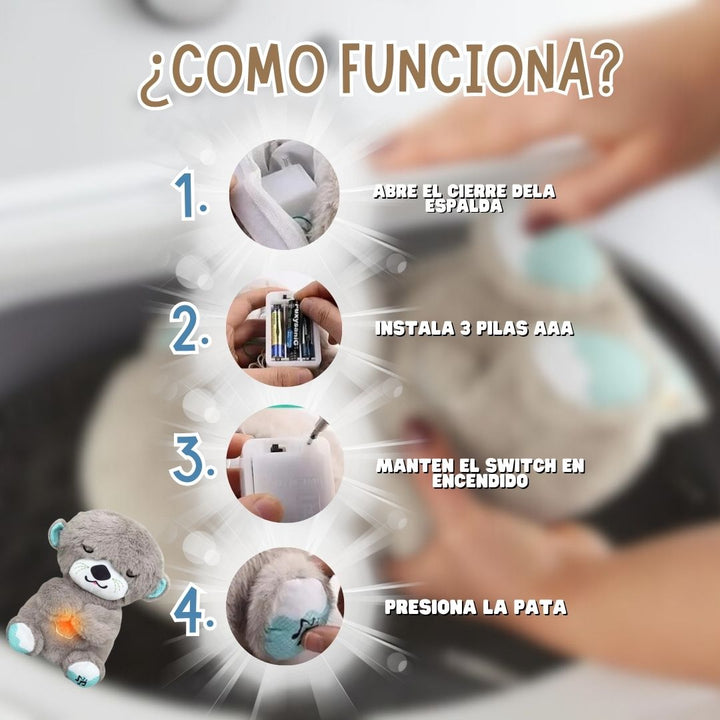 ¿COMO FUNCIONA?

1.

ABRE EL CIERRE DELA ESPALDA

2.

INSTALA 3 PILAS AAA

3.

MANTEN EL SWITCH EN ENCENDIDO

4.

PRESIONA LA PATA